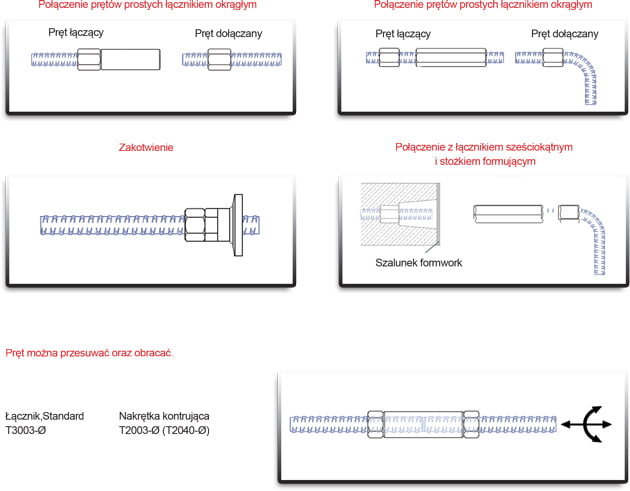 Połączenie prętów prostych łącznikiem okrągłym

Pręt łączący

Pręt dołączany

Połączenie prętów prostych łącznikiem okrągłym

Pręt łączący

Pręt dołączany

Zakotwienie

Połączenie z łącznikiem sześciokątnym i stożkiem formującym

Szalunek formwork

Pręt można przesuwać oraz obracać.

Łącznik,Standard
T3003-Ø

Nakrętka kontrująca
T2003-Ø (T2040-Ø)