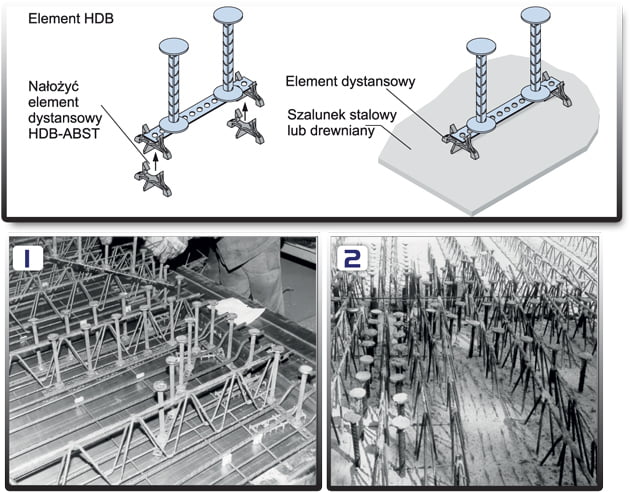 Element HDB

Nałożyć element dystansowy HDB-ABST

Element dystansowy

Szalunek stalowy lub drewniany

1

2